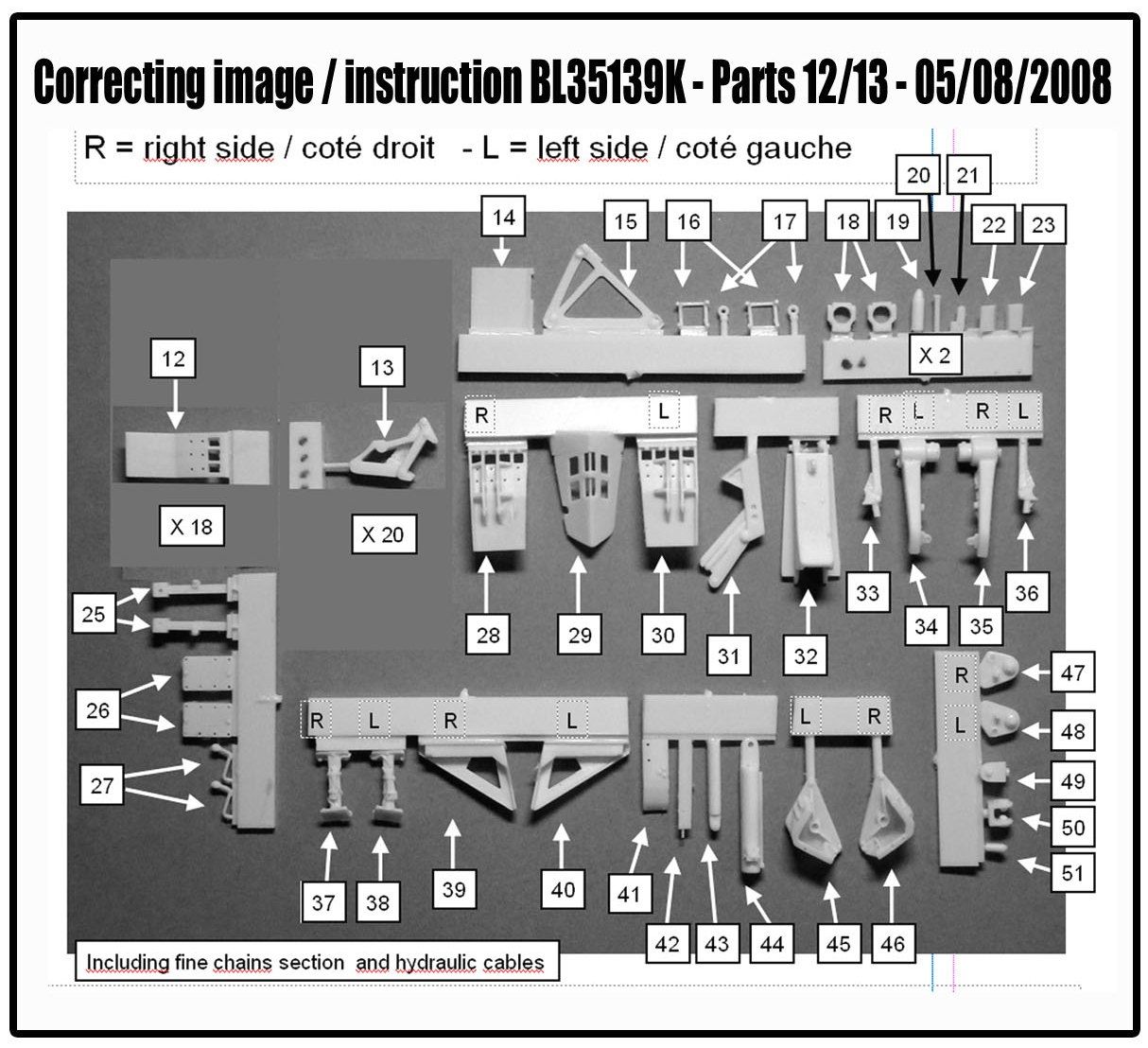 Correcting image / instruction BL35139K - Parts 12/13 - 05/08/2008

R = right side / coté droit - L = left side / coté gauche

14 15 16 17 18 19 20 21 22 23

X 2

12

13

X 18

X 20

R L R L R L

28 29 30 31 32 33 34 35 36

25

26

27

R L R L

L R

R

L

47 48 49 50 51

37 38 39 40 41 42 43 44 45 46

Including fine chains section and hydraulic cables