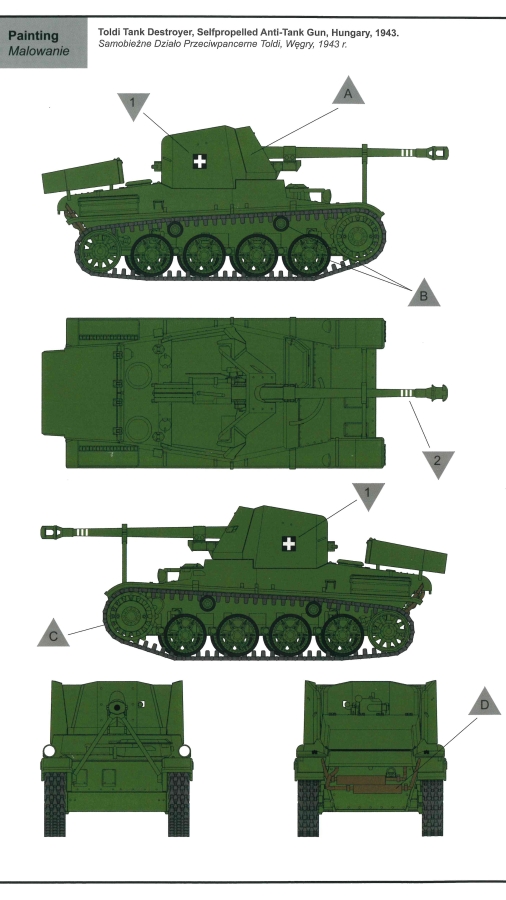 Painting
Malowanie

Toldi Tank Destroyer, Selfpropelled Anti-Tank Gun, Hungary, 1943.
Samobieżne Działo Przeciwpancerne Toldi, Węgry, 1943 r.

1

A

B

2

1

C

D